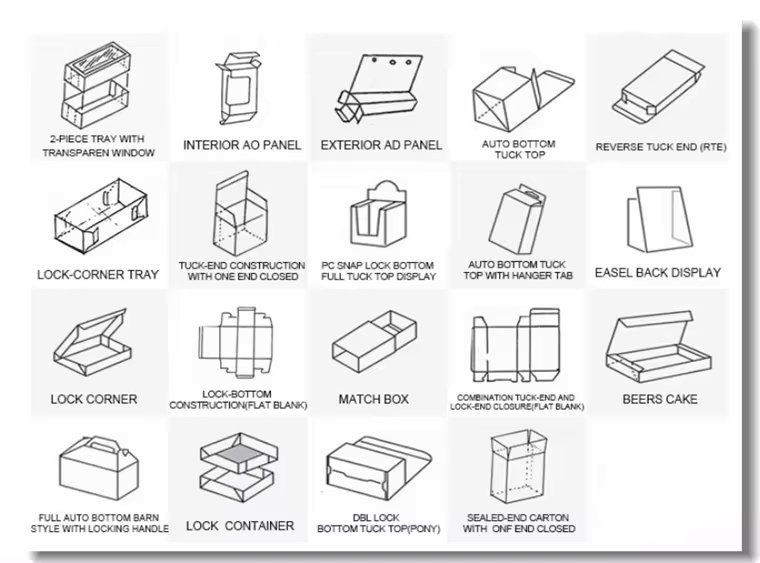 2-PIECE TRAY WITH TRANSPAREN WINDOW

INTERIOR AO PANEL

EXTERIOR AD PANEL

AUTO BOTTOM TUCK TOP

REVERSE TUCK END (RTE)

LOCK-CORNER TRAY

TUCK-END CONSTRUCTION WITH ONE END CLOSED

PC SNAP LOCK BOTTOM FULL TUCK TOP DISPLAY

AUTO BOTTOM TUCK TOP WITH HANGER TAB

EASEL BACK DISPLAY

LOCK CORNER

LOCK-BOTTOM CONSTRUCTION(FLAT BLANK)

MATCH BOX

COMBINATION TUCK-END AND LOCK-END CLOSURE(FLAT BLANK)

BEERS CAKE

FULL AUTO BOTTOM BARN STYLE WITH LOCKING HANDLE

LOCK CONTAINER

DBL LOCK BOTTOM TUCK TOP(PONY)

SEALED-END CARTON WITH ONF END CLOSED